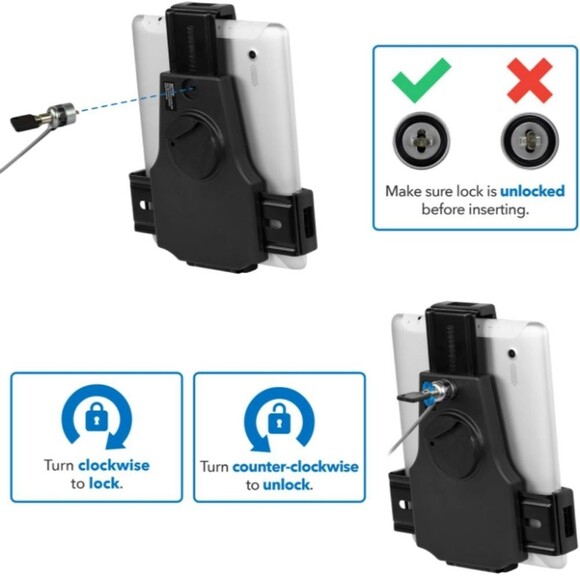 Make sure lock is unlocked before inserting.

Turn clockwise to lock.

Turn counter-clockwise to unlock.